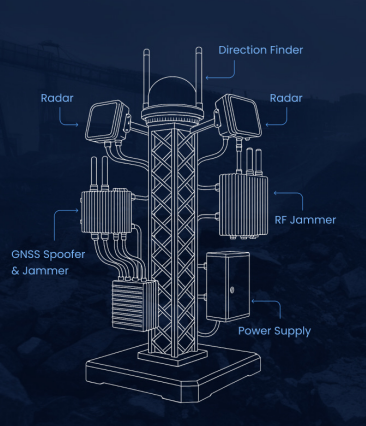 Direction Finder

Radar

Radar

RF Jammer

GNSS Spoofer & Jammer

Power Supply